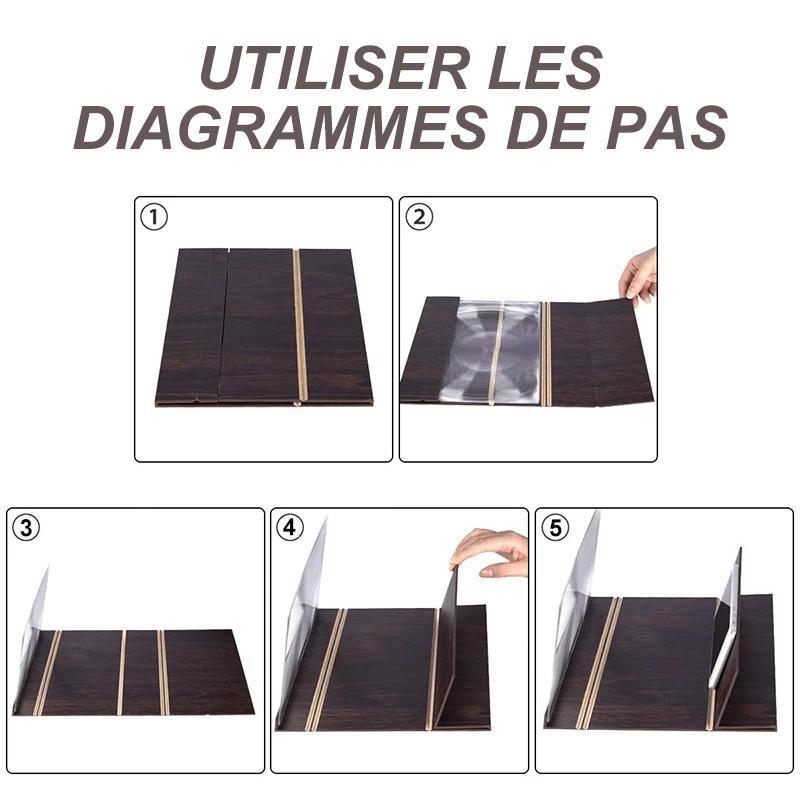 UTILISER LES DIAGRAMMES DE PAS

①

②

③

④

⑤